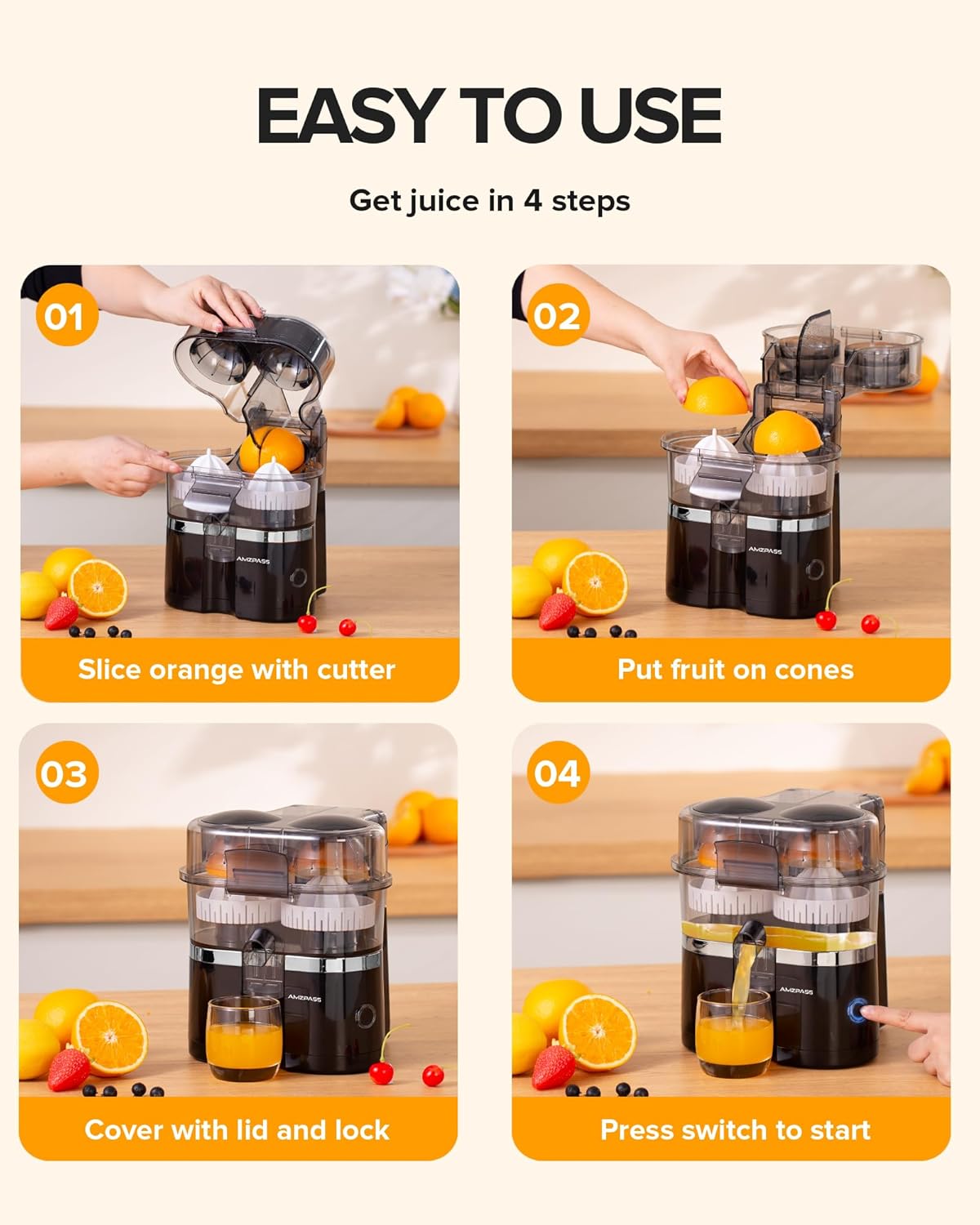 EASY TO USE

Get juice in 4 steps

01

AMZPASS

Slice orange with cutter

02

AMZPASS

Put fruit on cones

03

AMZPASS

Cover with lid and lock

04

AMZPASS

Press switch to start